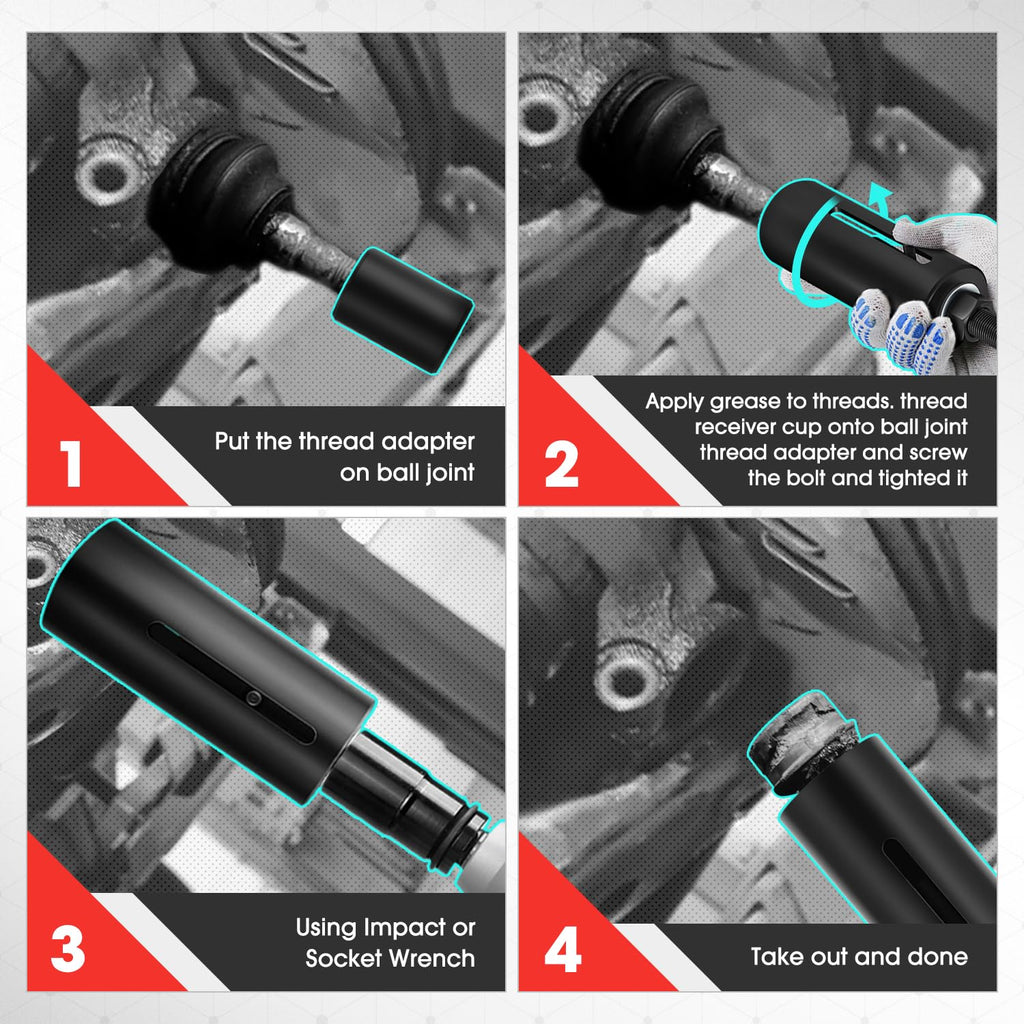 1

Put the thread adapter on ball joint

2

Apply grease to threads. thread receiver cup onto ball joint thread adapter and screw the bolt and tighted it

3

Using Impact or Socket Wrench

4

Take out and done